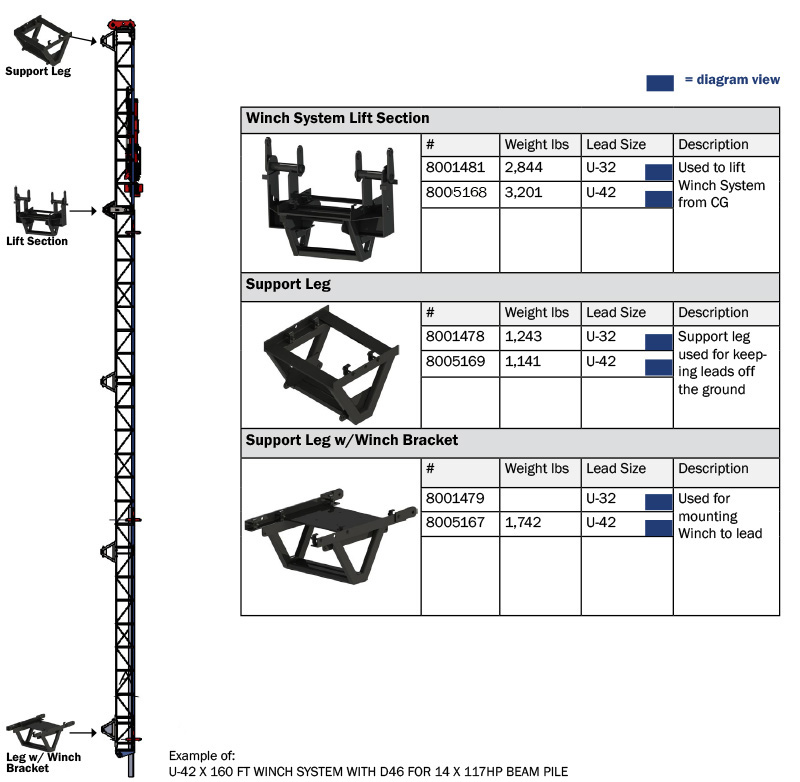 Support Leg

Lift Section

Leg w/ Winch Bracket

= diagram view

Winch System Lift Section

| # | Weight lbs | Lead Size | Description |
|---|---|---|---|
| 8001481 | 2,844 | U-32 | Used to lift Winch System from CG |
| 8005168 | 3,201 | U-42 | |

Support Leg

| # | Weight lbs | Lead Size | Description |
|---|---|---|---|
| 8001478 | 1,243 | U-32 | Support leg used for keeping leads off the ground |
| 8005169 | 1,141 | U-42 | |

Support Leg w/Winch Bracket

| # | Weight lbs | Lead Size | Description |
|---|---|---|---|
| 8001479 | | U-32 | Used for mounting Winch to lead |
| 8005167 | 1,742 | U-42 | |

Example of:
U-42 X 160 FT WINCH SYSTEM WITH D46 FOR 14 X 117HP BEAM PILE